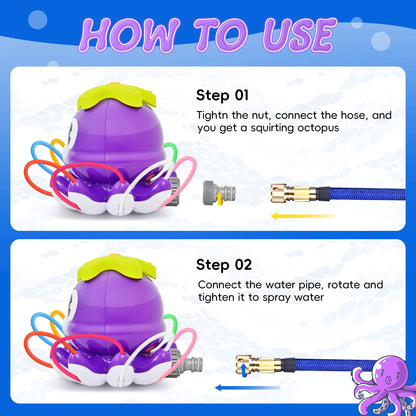 HOW TO USE

Step 01

Tightn the nut, connect the hose, and you get a squirting octopus

Step 02

Connect the water pipe, rotate and tighten it to spray water