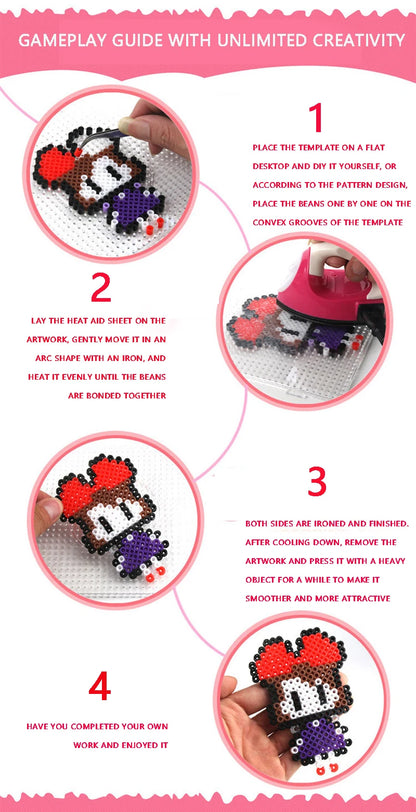 GAMEPLAY GUIDE WITH UNLIMITED CREATIVITY

1

PLACE THE TEMPLATE ON A FLAT DESKTOP AND DIY IT YOURSELF, OR ACCORDING TO THE PATTERN DESIGN, PLACE THE BEANS ONE BY ONE ON THE CONVEX GROOVES OF THE TEMPLATE

2

LAY THE HEAT AID SHEET ON THE ARTWORK, GENTLY MOVE IT IN AN ARC SHAPE WITH AN IRON, AND HEAT IT EVENLY UNTIL THE BEANS ARE BONDED TOGETHER

3

BOTH SIDES ARE IRONED AND FINISHED. AFTER COOLING DOWN, REMOVE THE ARTWORK AND PRESS IT WITH A HEAVY OBJECT FOR A WHILE TO MAKE IT SMOOTHER AND MORE ATTRACTIVE

4

HAVE YOU COMPLETED YOUR OWN WORK AND ENJOYED IT