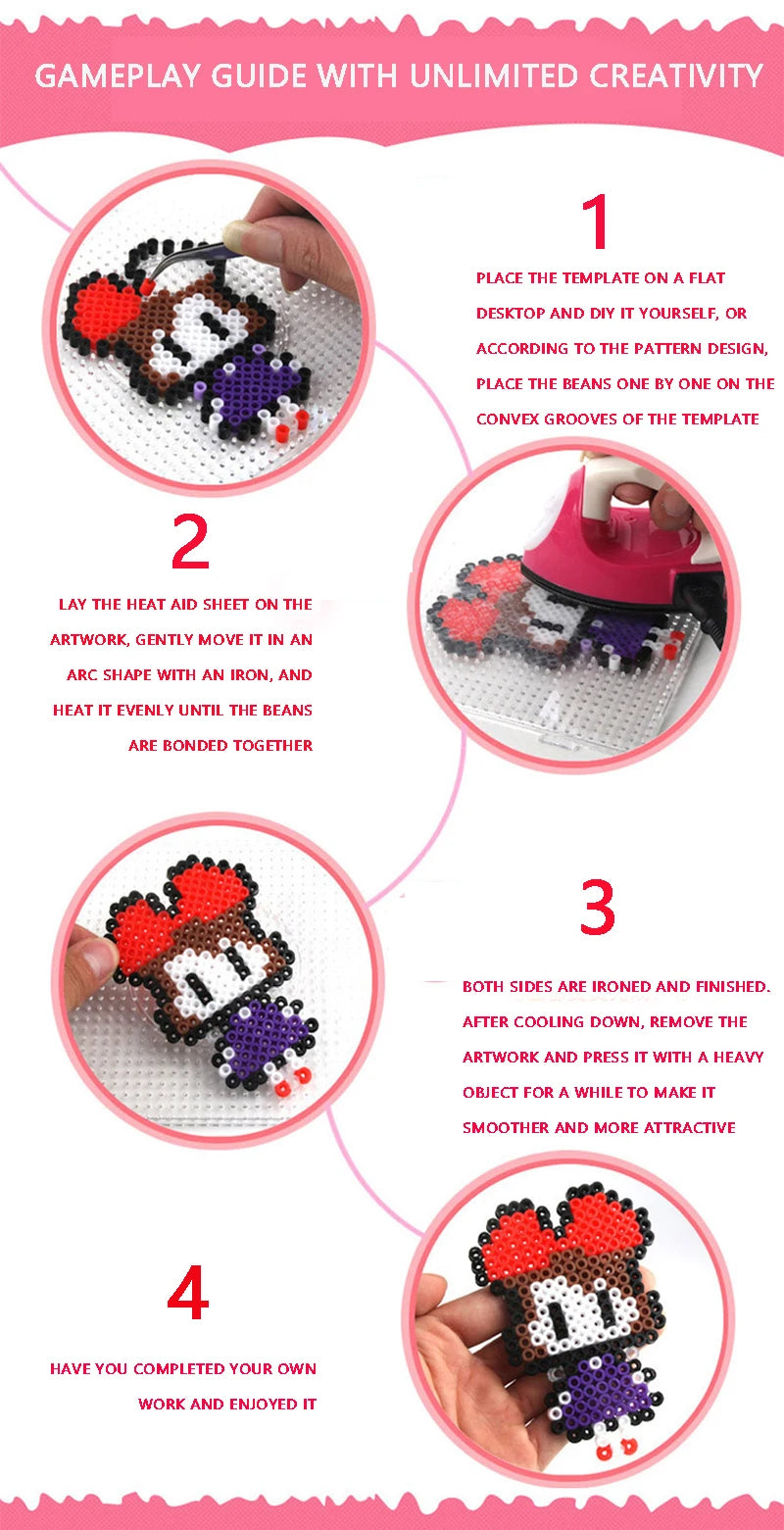 GAMEPLAY GUIDE WITH UNLIMITED CREATIVITY

1

PLACE THE TEMPLATE ON A FLAT DESKTOP AND DIY IT YOURSELF, OR ACCORDING TO THE PATTERN DESIGN, PLACE THE BEANS ONE BY ONE ON THE CONVEX GROOVES OF THE TEMPLATE

2

LAY THE HEAT AID SHEET ON THE ARTWORK, GENTLY MOVE IT IN AN ARC SHAPE WITH AN IRON, AND HEAT IT EVENLY UNTIL THE BEANS ARE BONDED TOGETHER

3

BOTH SIDES ARE IRONED AND FINISHED. AFTER COOLING DOWN, REMOVE THE ARTWORK AND PRESS IT WITH A HEAVY OBJECT FOR A WHILE TO MAKE IT SMOOTHER AND MORE ATTRACTIVE

4

HAVE YOU COMPLETED YOUR OWN WORK AND ENJOYED IT