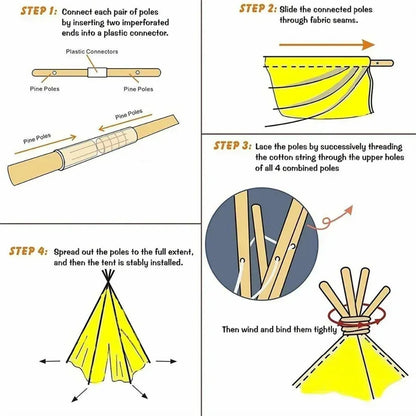 STEP 1: Connect each pair of poles by inserting two imperforated ends into a plastic connector.

Plastic Connectors

Pine Poles

Pine Poles

Pine Poles

Pine Poles

STEP 2: Slide the connected poles through fabric seams.

STEP 3: Lace the poles by successively threading the cotton string through the upper holes of all 4 combined poles

Then wind and bind them tightly

STEP 4: Spread out the poles to the full extent, and then the tent is stably installed.