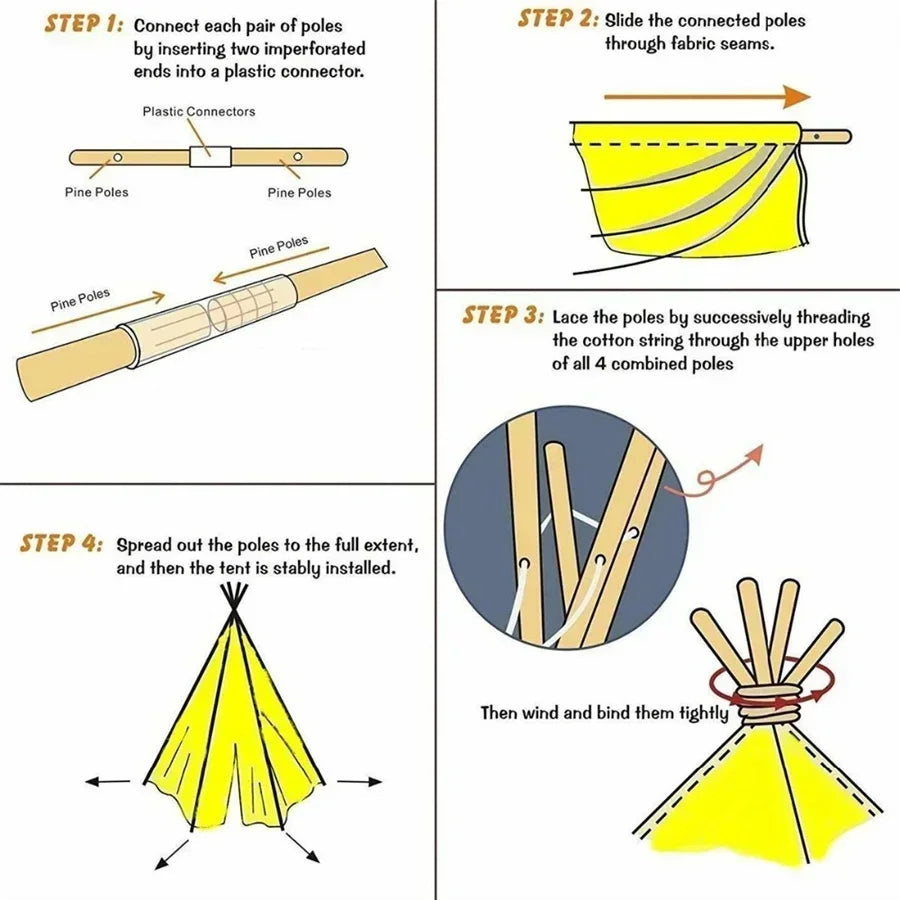 STEP 1: Connect each pair of poles by inserting two imperforated ends into a plastic connector.

Plastic Connectors

Pine Poles

Pine Poles

Pine Poles

Pine Poles

STEP 2: Slide the connected poles through fabric seams.

STEP 3: Lace the poles by successively threading the cotton string through the upper holes of all 4 combined poles

Then wind and bind them tightly

STEP 4: Spread out the poles to the full extent, and then the tent is stably installed.